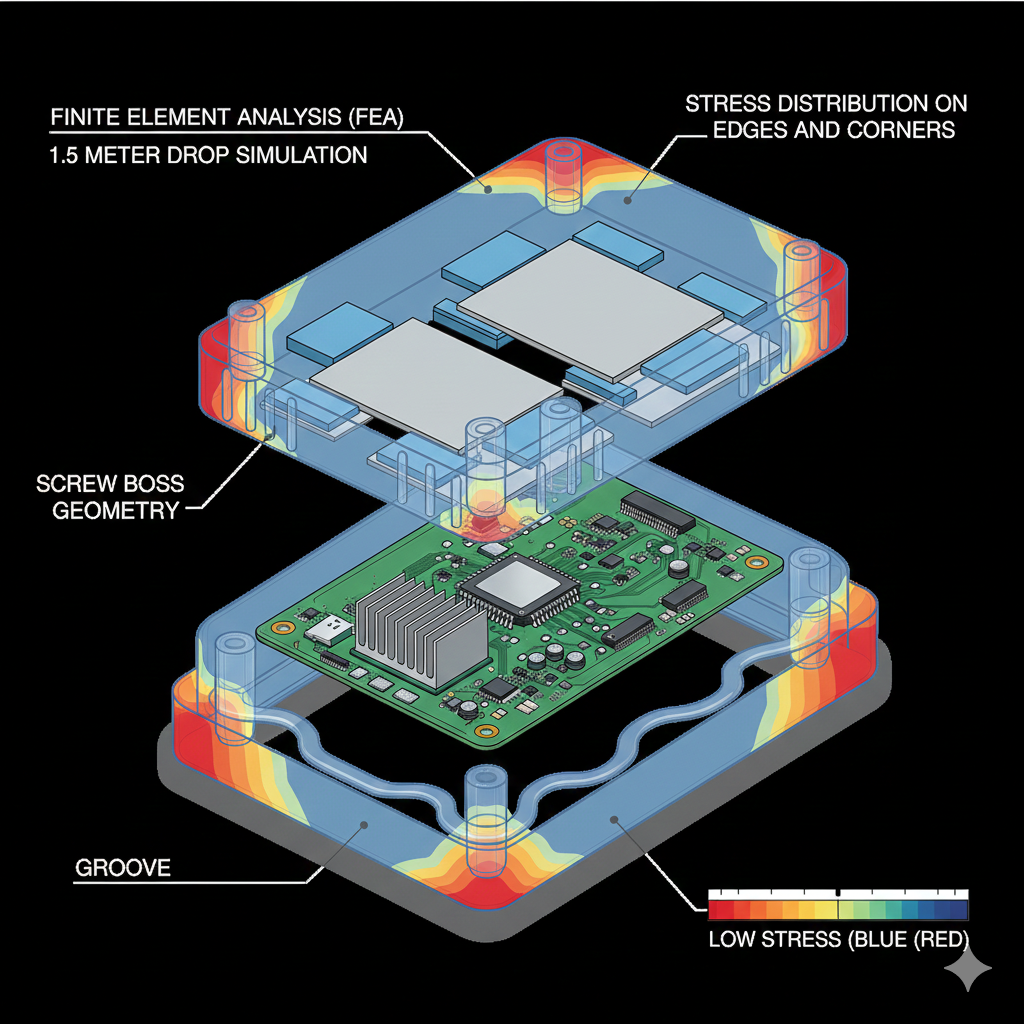 FINITE ELEMENT ANALYSIS (FEA)
1.5 METER DROP SIMULATION

STRESS DISTRIBUTION ON EDGES AND CORNERS

SCREW BOSS GEOMETRY

GROOVE

LOW STRESS (BLUE (RED)